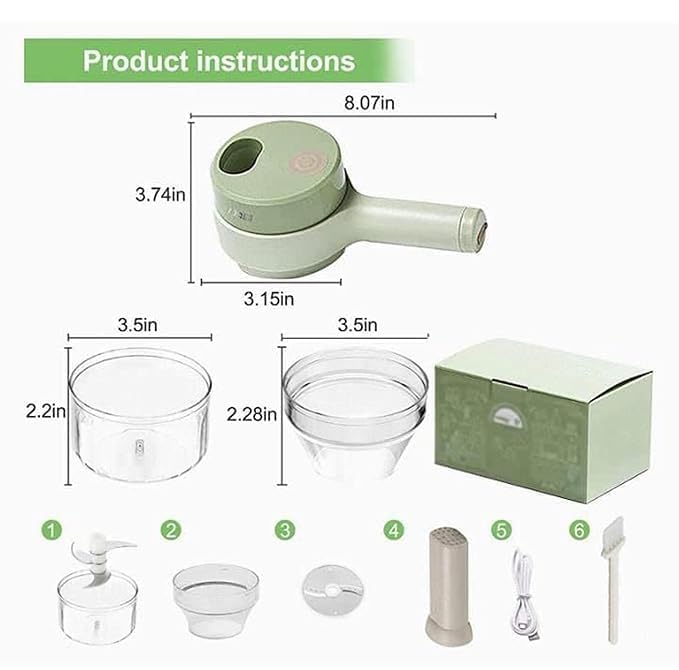 Product instructions

8.07in

3.74in

3.15in

3.5in

3.5in

2.2in

2.28in

1

2

3

4

5

6