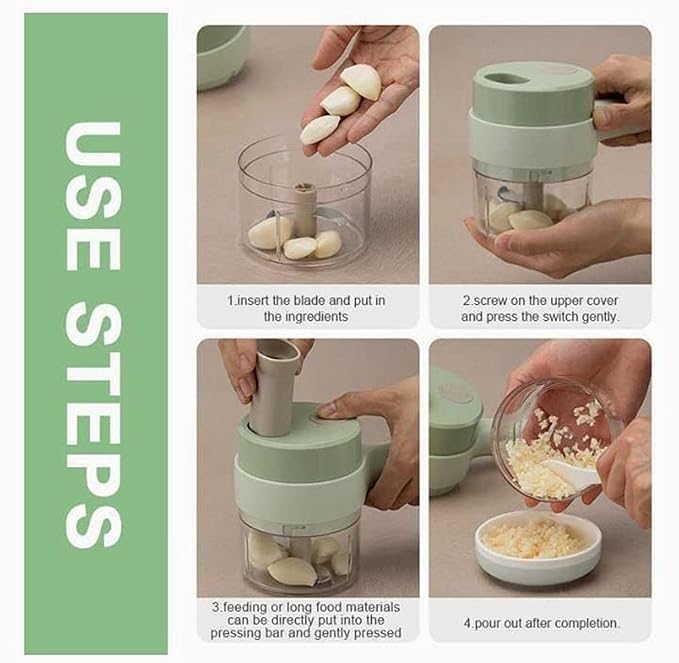 USE STEPS

1.insert the blade and put in the ingredients

2.screw on the upper cover and press the switch gently.

3.feeding or long food materials can be directly put into the pressing bar and gently pressed

4.pour out after completion.